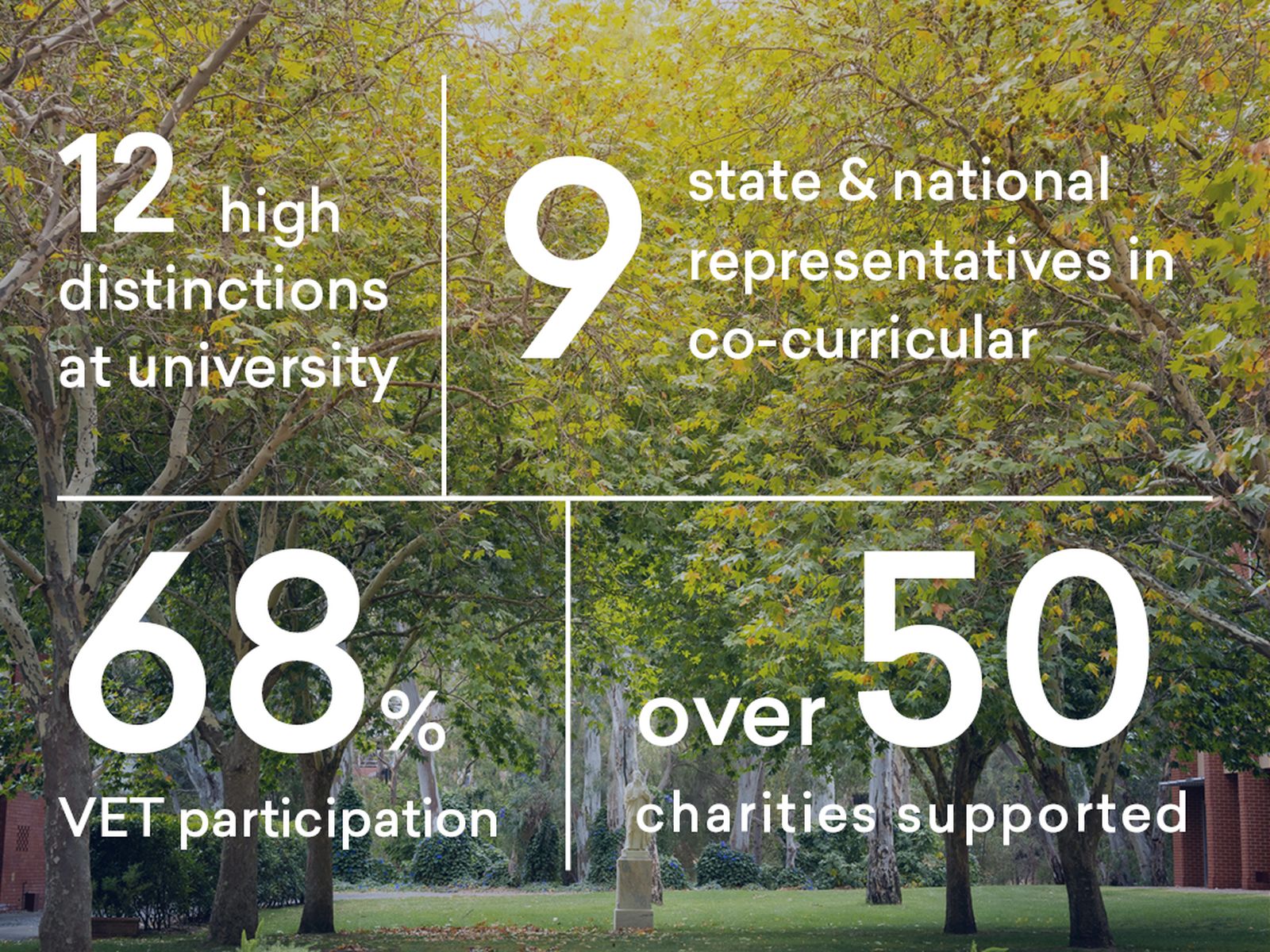 12 high distinctions at university

9 state & national representatives in co-curricular

68% VET participation

over 50 charities supported